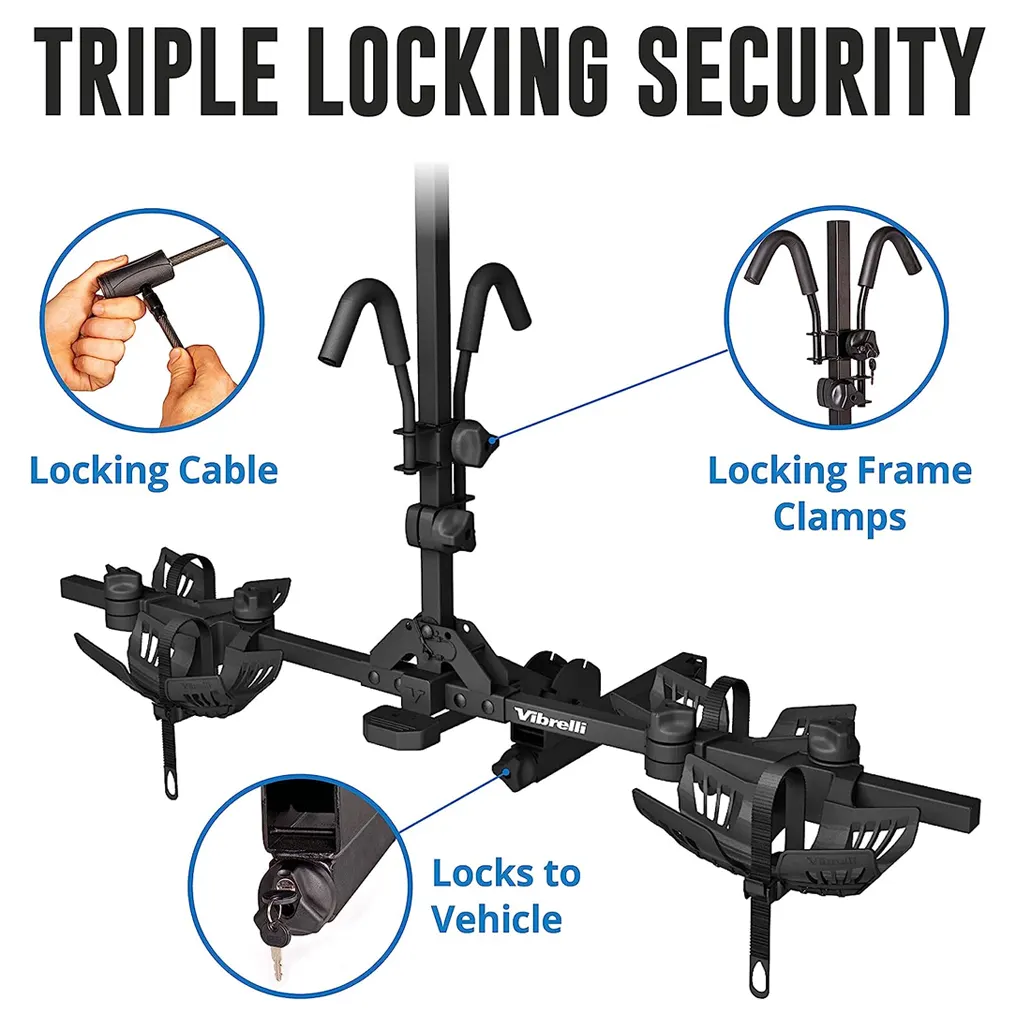 TRIPLE LOCKING SECURITY

Locking Cable

Locking Frame Clamps

Vibrelli

Locks to Vehicle