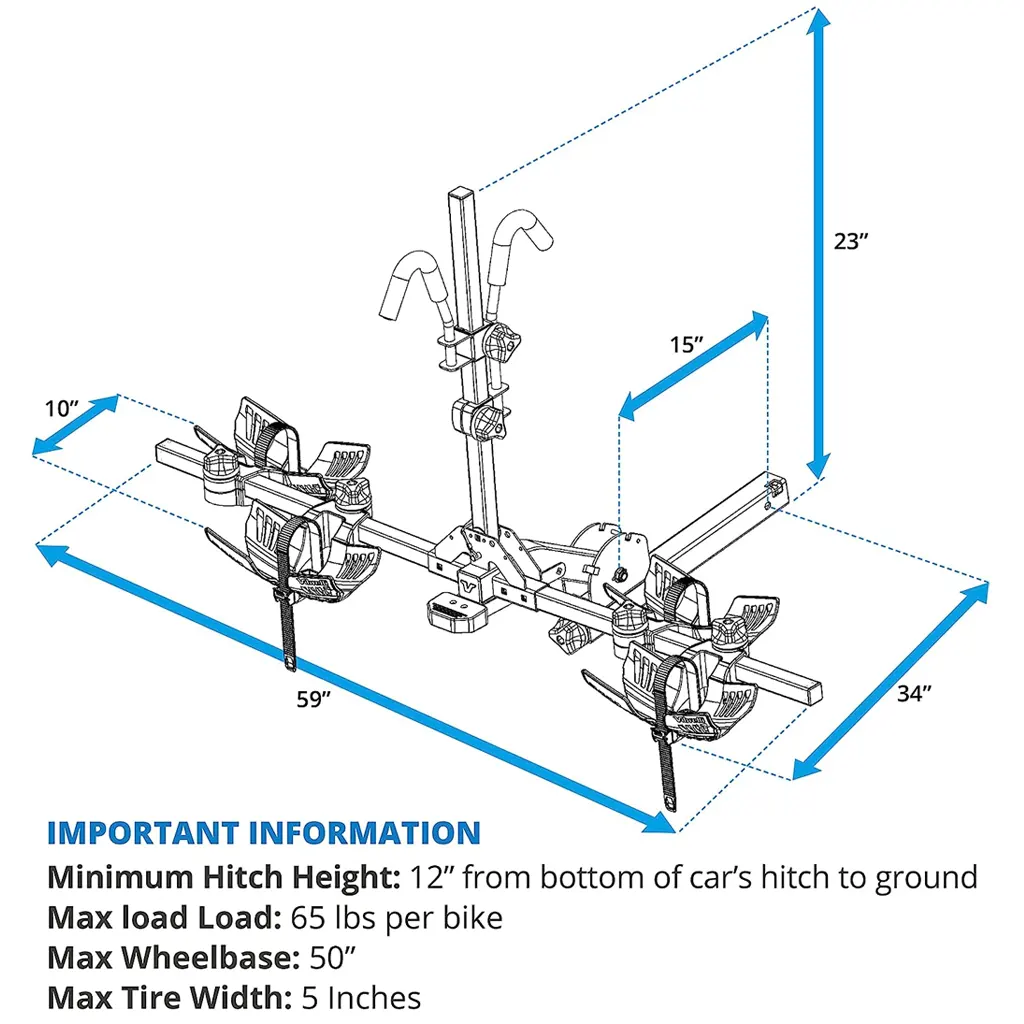 23”

15”

10”

59”

34”

IMPORTANT INFORMATION
Minimum Hitch Height: 12” from bottom of car’s hitch to ground
Max load Load: 65 lbs per bike
Max Wheelbase: 50”
Max Tire Width: 5 Inches